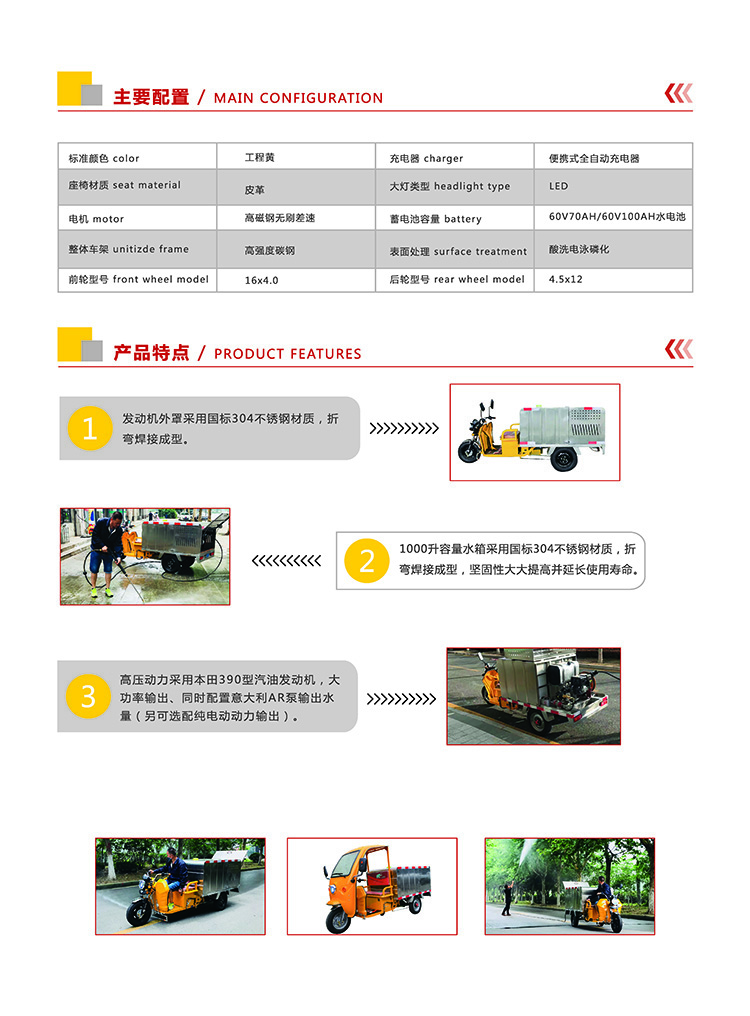 主要配置 / MAIN CONFIGURATION

| 标准颜色 color | 工程黄 | 充电器 charger | 便携式全自动充电器 |
|---|---|---|---|
| 座椅材质 seat material | 皮革 | 大灯类型 headlight type | LED |
| 电机 motor | 高磁钢无刷差速 | 蓄电池容量 battery | 60V70AH/60V100AH水电池 |
| 整体车架 unitizde frame | 高强度碳钢 | 表面处理 surface treatment | 酸洗电泳磷化 |
| 前轮型号 front wheel model | 16x4.0 | 后轮型号 rear wheel model | 4.5x12 |

产品特点 / PRODUCT FEATURES

1 发动机外罩采用国标304不锈钢材质，折弯焊接成型。

2 1000升容量水箱采用国标304不锈钢材质，折弯焊接成型，坚固性大大提高并延长使用寿命。

3 高压动力采用本田390型汽油发动机，大功率输出、同时配置意大利AR泵输出水量（另可选配纯电动动力输出）。